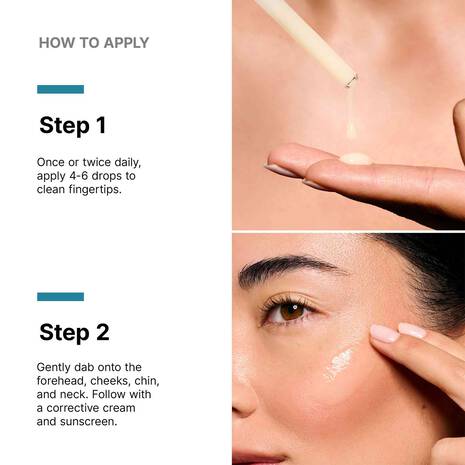 HOW TO APPLY

Step 1

Once or twice daily, apply 4-6 drops to clean fingertips.

Step 2

Gently dab onto the forehead, cheeks, chin, and neck. Follow with a corrective cream and sunscreen.